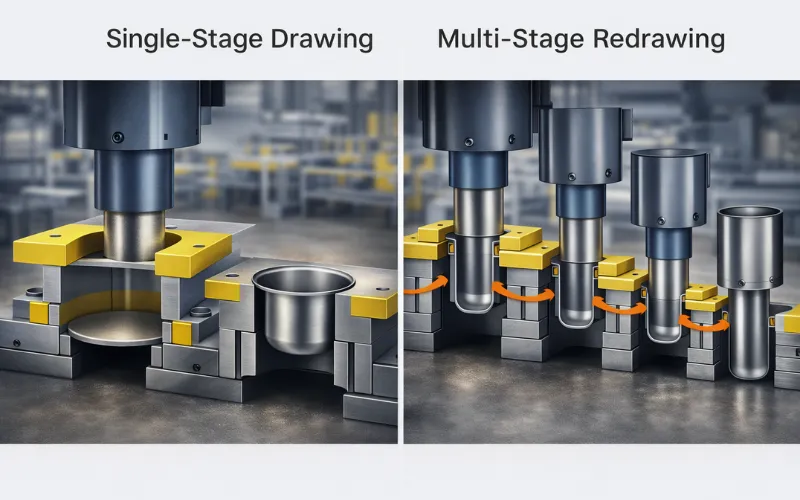 Single-Stage Drawing

Multi-Stage Redrawing