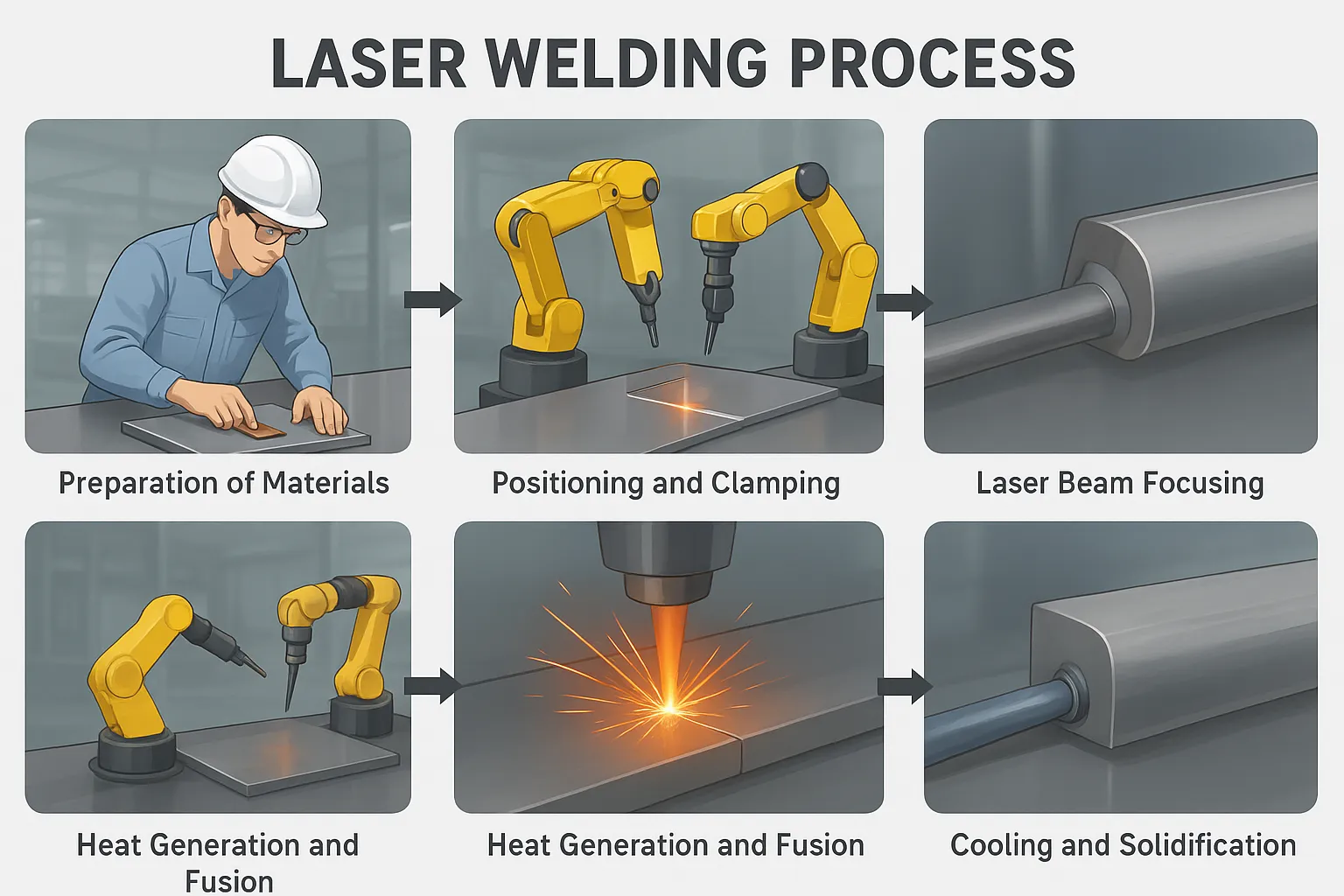 LASER WELDING PROCESS

Preparation of Materials

Positioning and Clamping

Laser Beam Focusing

Heat Generation and Fusion

Heat Generation and Fusion

Cooling and Solidification