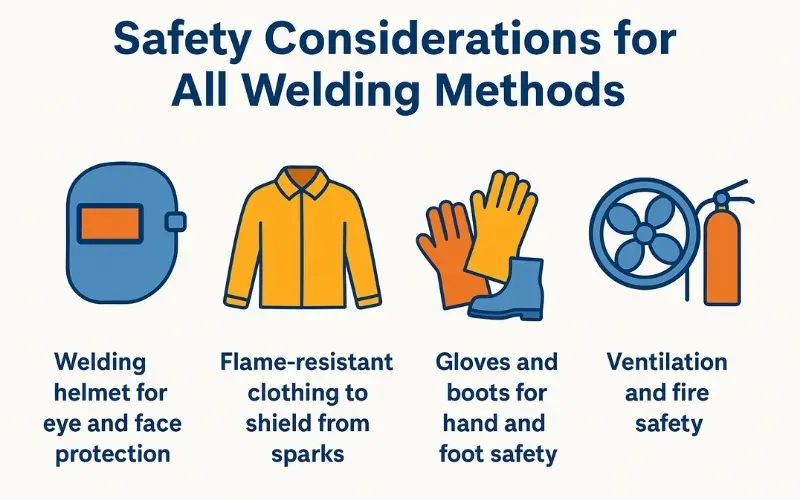 Safety Considerations for All Welding Methods

Welding helmet for eye and face protection

Flame-resistant clothing to shield from sparks

Gloves and boots for hand and foot safety

Ventilation and fire safety