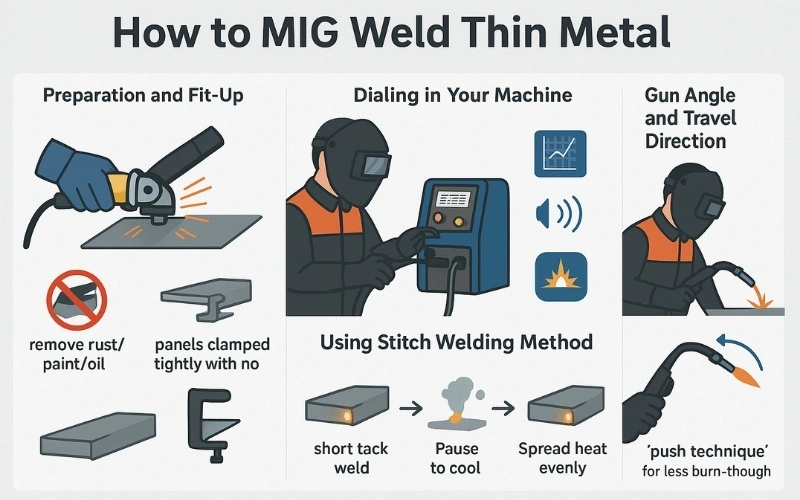 How to MIG Weld Thin Metal

Preparation and Fit-Up

remove rust/ paint/oil

panels clamped tightly with no

Dialing in Your Machine

Using Stitch Welding Method

short tack weld

Pause to cool

Spread heat evenly

Gun Angle and Travel Direction

'push technique' for less burn-though